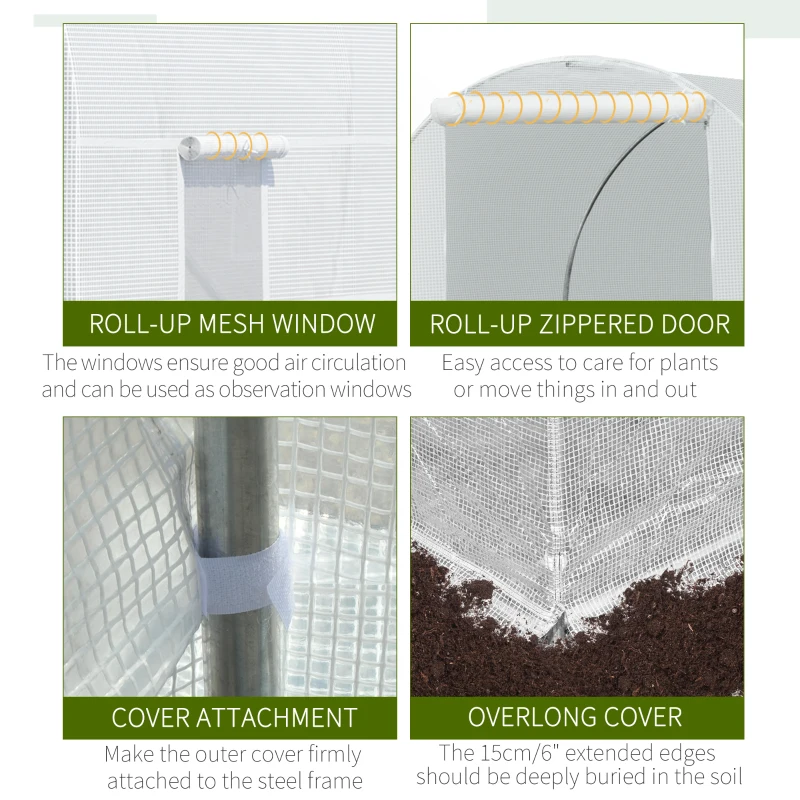 ROLL-UP MESH WINDOW

The windows ensure good air circulation and can be used as observation windows

ROLL-UP ZIPPERED DOOR

Easy access to care for plants or move things in and out

COVER ATTACHMENT

Make the outer cover firmly attached to the steel frame

OVERLONG COVER

The 15cm/6" extended edges should be deeply buried in the soil