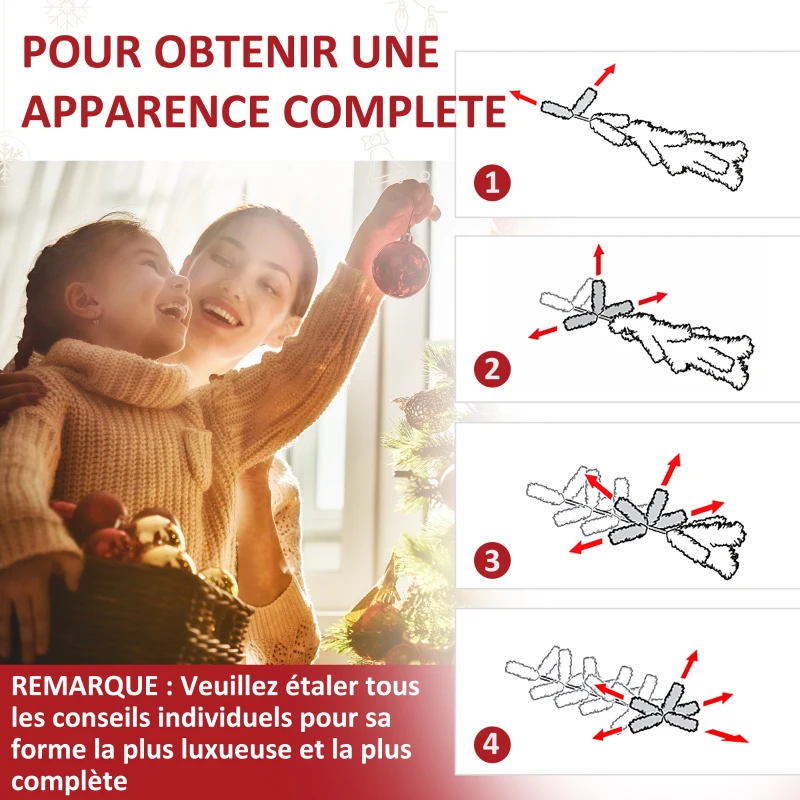 POUR OBTENIR UNE APPARENCE COMPLETE

1

2

3

4

REMARQUE : Veuillez étaler tous les conseils individuels pour sa forme la plus luxueuse et la plus complète