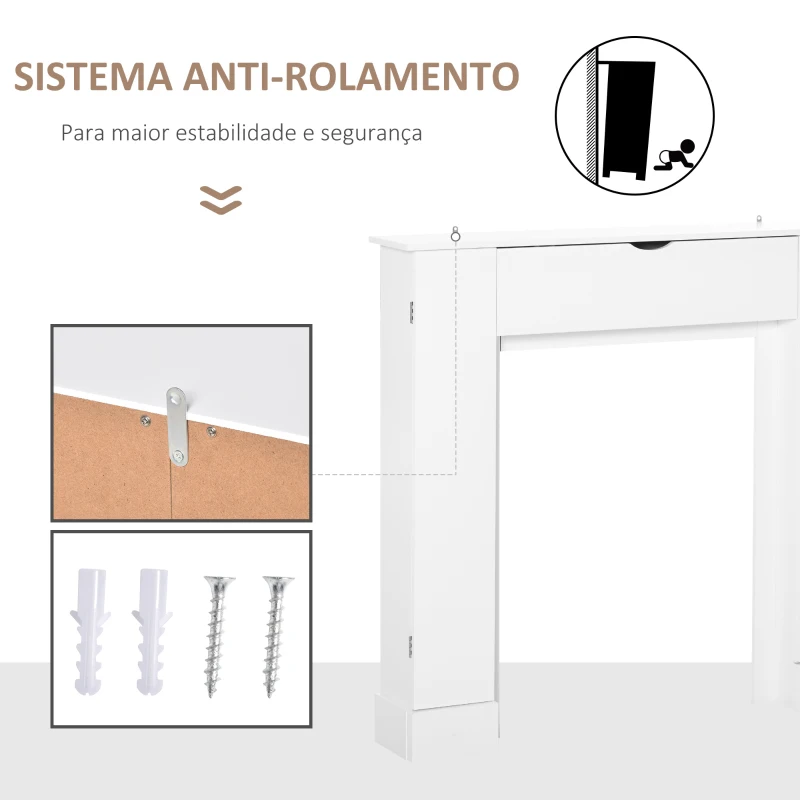 SISTEMA ANTI-ROLAMENTO

Para maior estabilidade e segurança