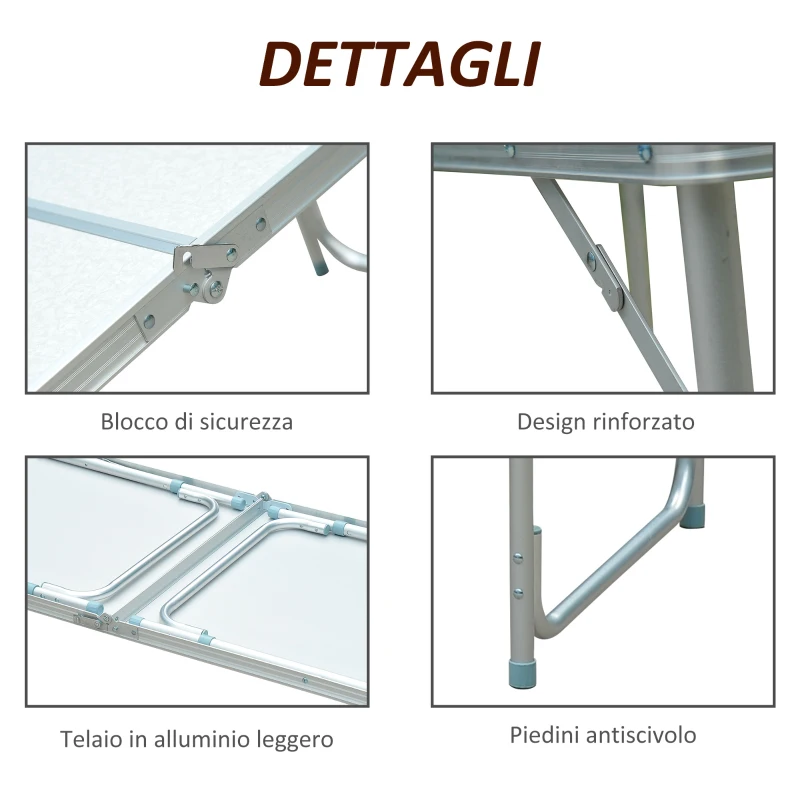 DETTAGLI

Blocco di sicurezza

Design rinforzato

Telaio in alluminio leggero

Piedini antiscivolo