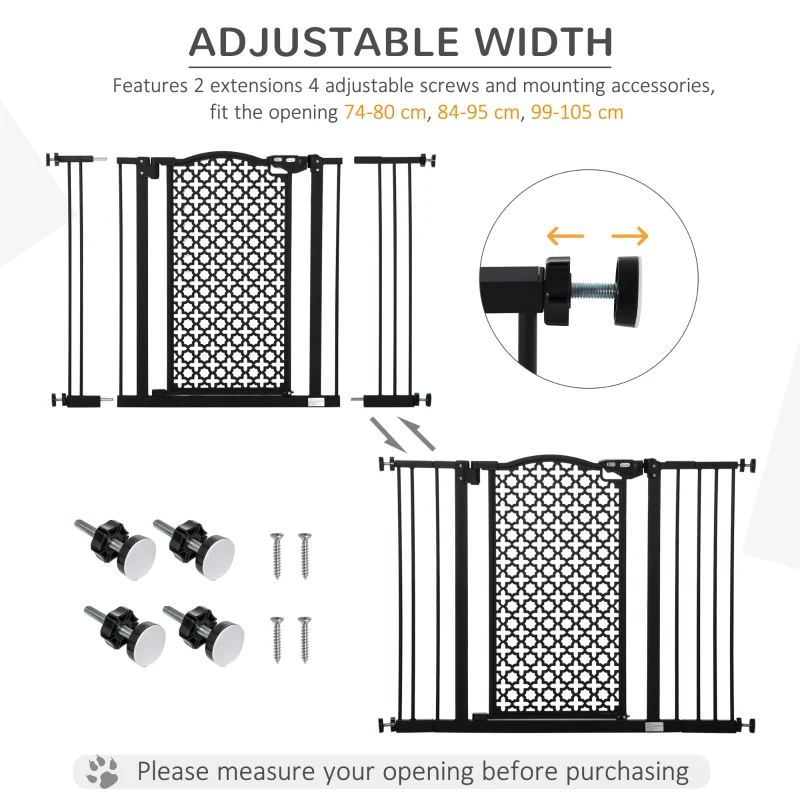 ADJUSTABLE WIDTH

Features 2 extensions 4 adjustable screws and mounting accessories, fit the opening 74-80 cm, 84-95 cm, 99-105 cm

Please measure your opening before purchasing