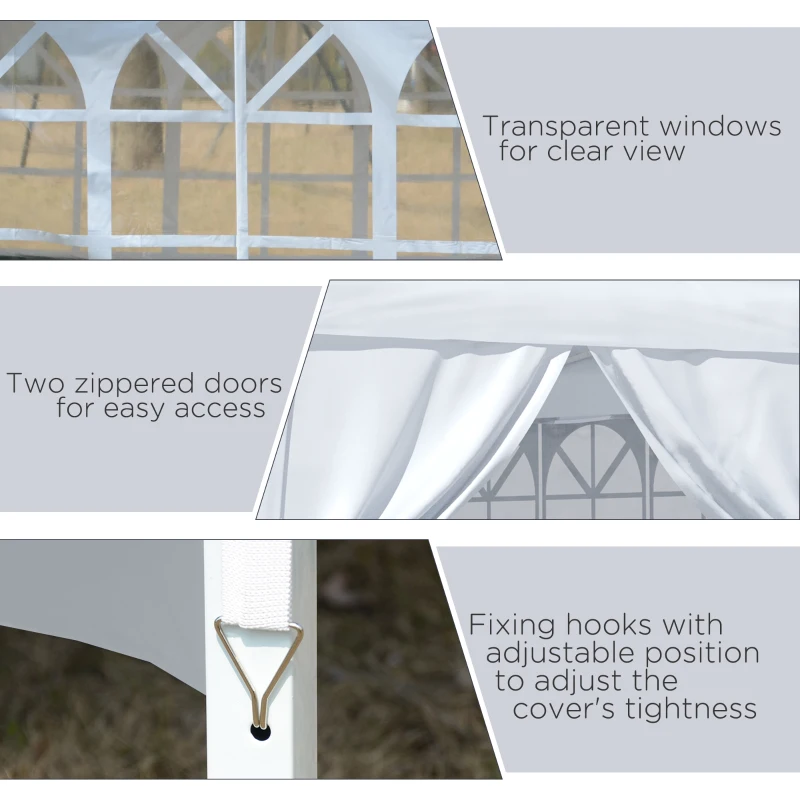 Transparent windows for clear view

Two zippered doors for easy access

Fixing hooks with adjustable position to adjust the cover's tightness