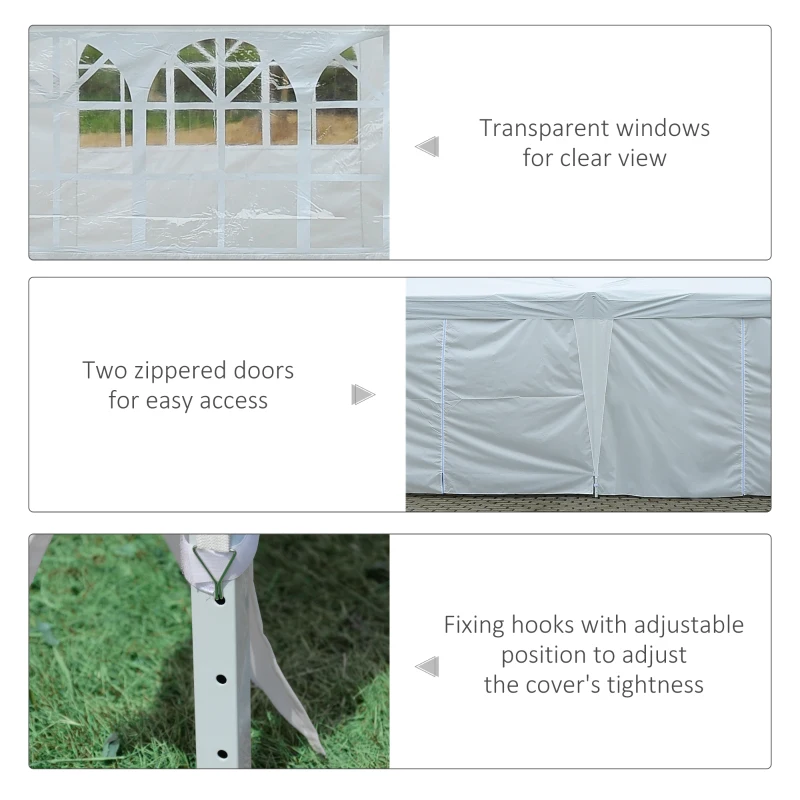 Transparent windows
for clear view

Two zippered doors
for easy access

Fixing hooks with adjustable
position to adjust
the cover's tightness