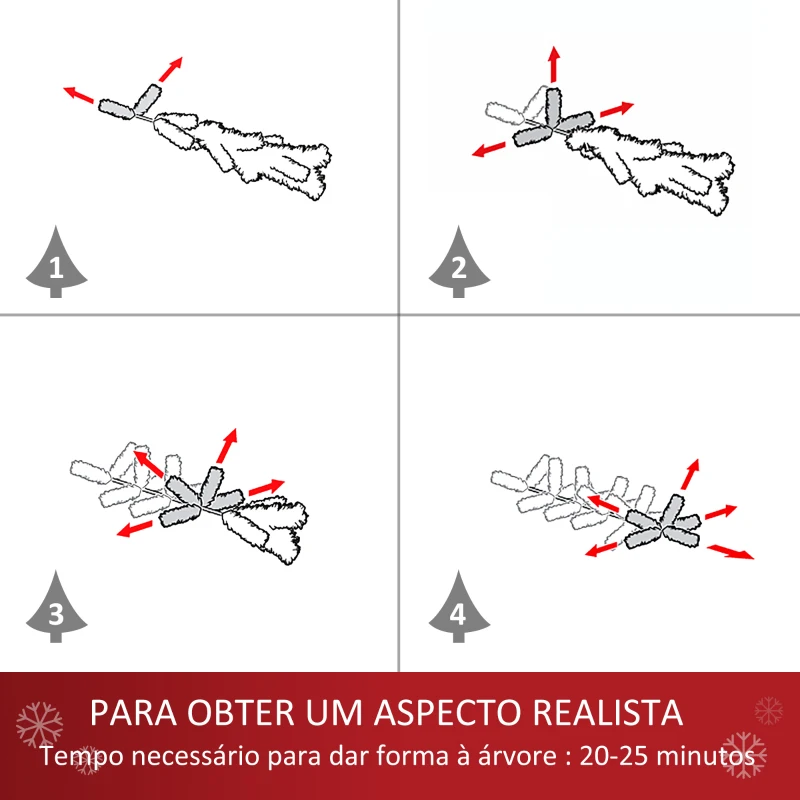 1

2

3

4

PARA OBTER UM ASPECTO REALISTA
Tempo necessário para dar forma à árvore : 20-25 minutos