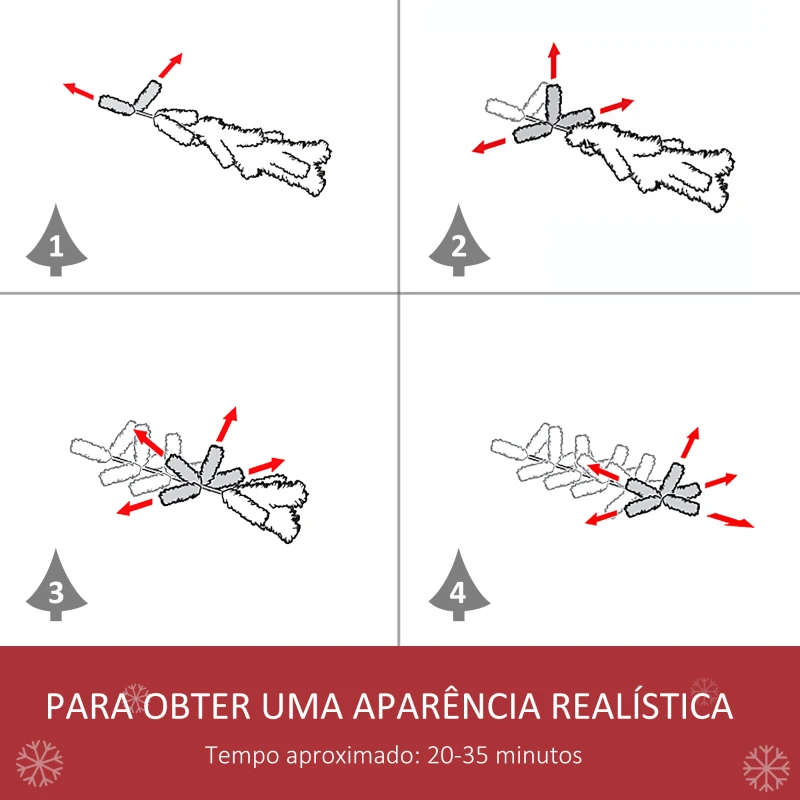 1

2

3

4

PARA OBTER UMA APARÊNCIA REALÍSTICA

Tempo aproximado: 20-35 minutos