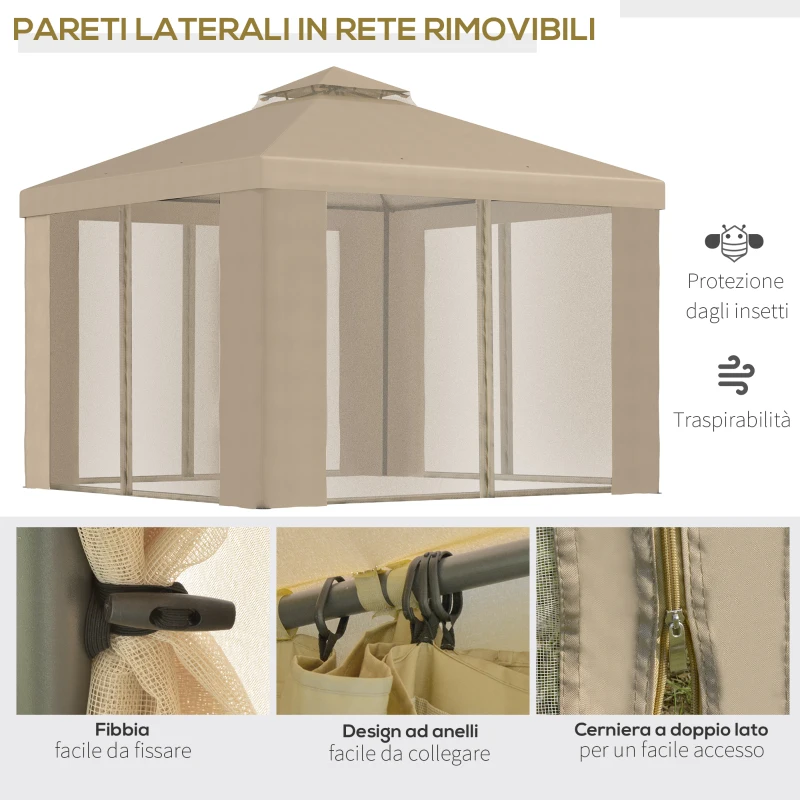 PARETI LATERALI IN RETE RIMOVIBILI

Protezione dagli insetti

Traspirabilità

Fibbia
facile da fissare

Design ad anelli
facile da collegare

Cerniera a doppio lato
per un facile accesso