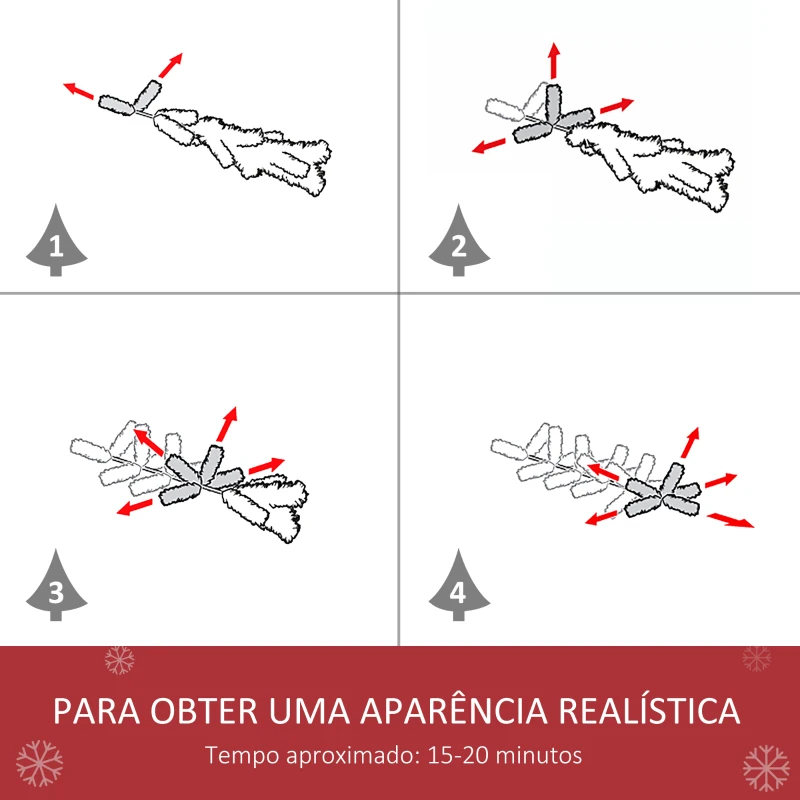 1

2

3

4

PARA OBTER UMA APARÊNCIA REALÍSTICA

Tempo aproximado: 15-20 minutos