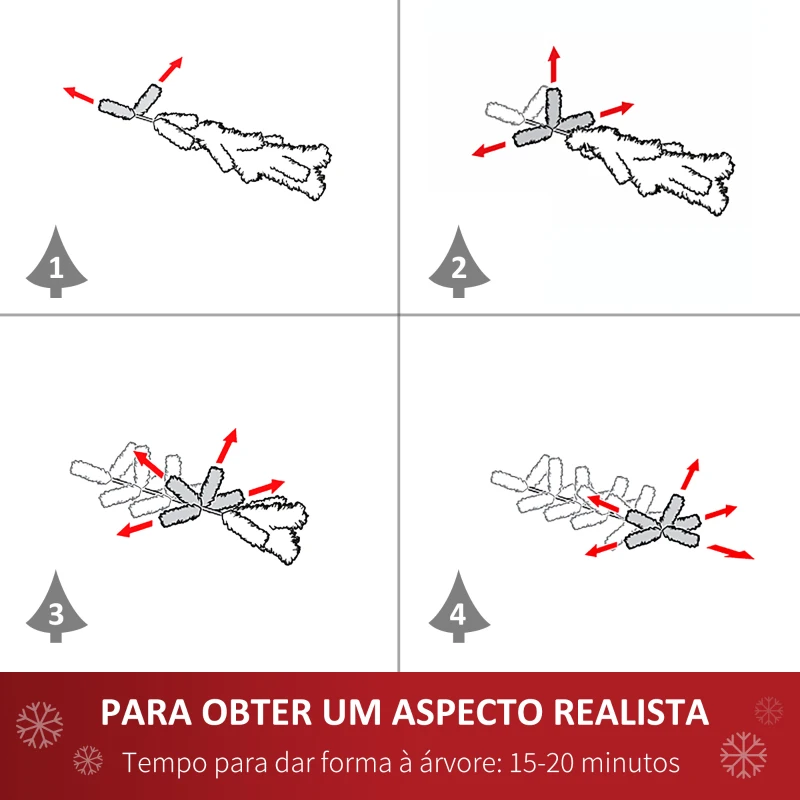 1

2

3

4

PARA OBTER UM ASPECTO REALISTA
Tempo para dar forma à árvore: 15-20 minutos