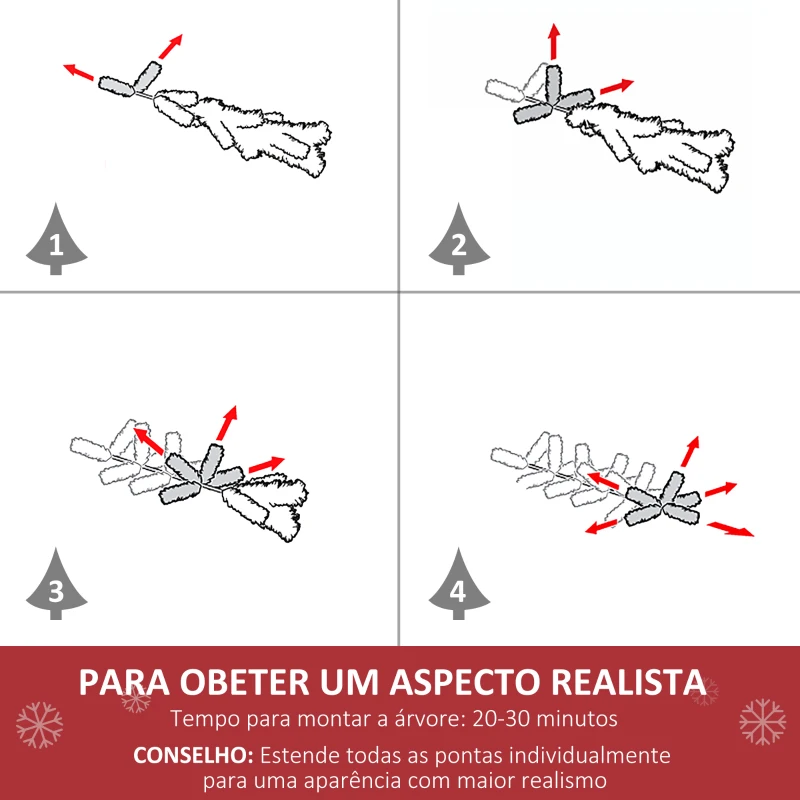 1

2

3

4

PARA OBETER UM ASPECTO REALISTA

Tempo para montar a árvore: 20-30 minutos

CONSELHO: Estende todas as pontas individualmente para uma aparência com maior realismo