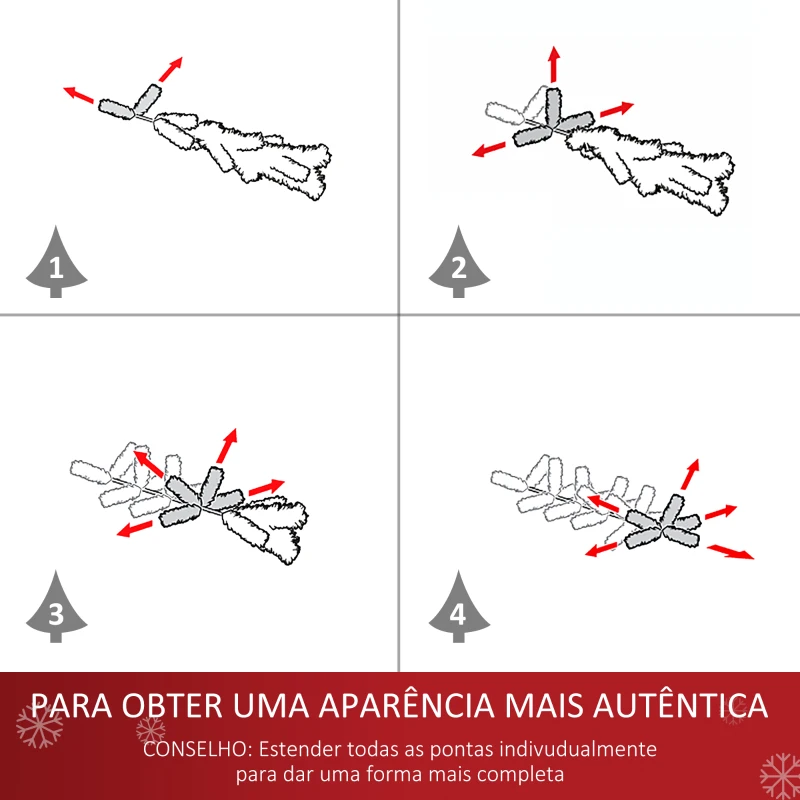 1

2

3

4

PARA OBTER UMA APARÊNCIA MAIS AUTÊNTICA

CONSELHO: Estender todas as pontas indivudualmente para dar uma forma mais completa