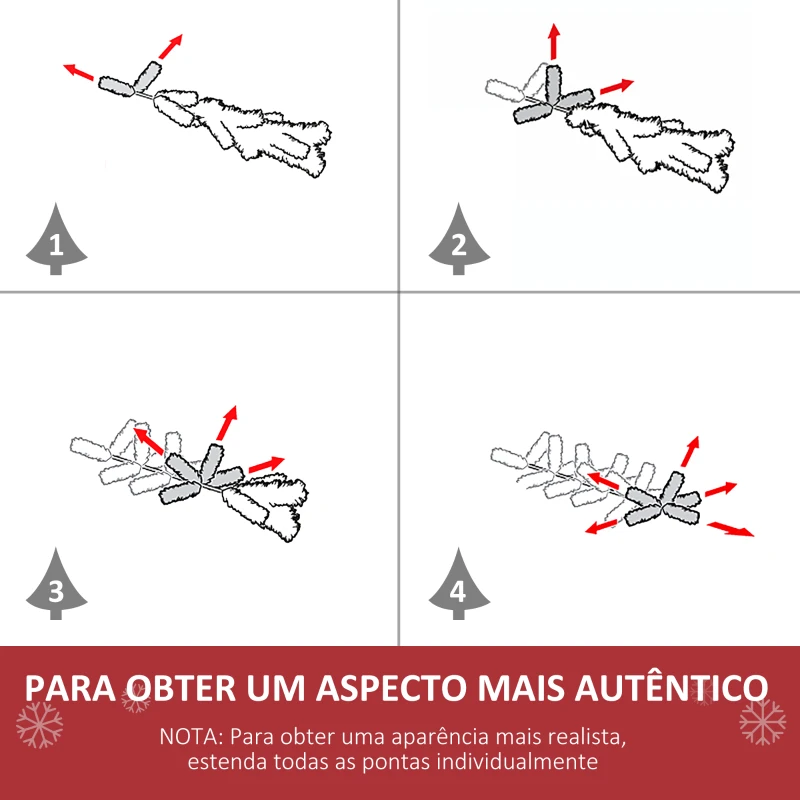 1

2

3

4

PARA OBTER UM ASPECTO MAIS AUTÊNTICO

NOTA: Para obter uma aparência mais realista, estenda todas as pontas individualmente