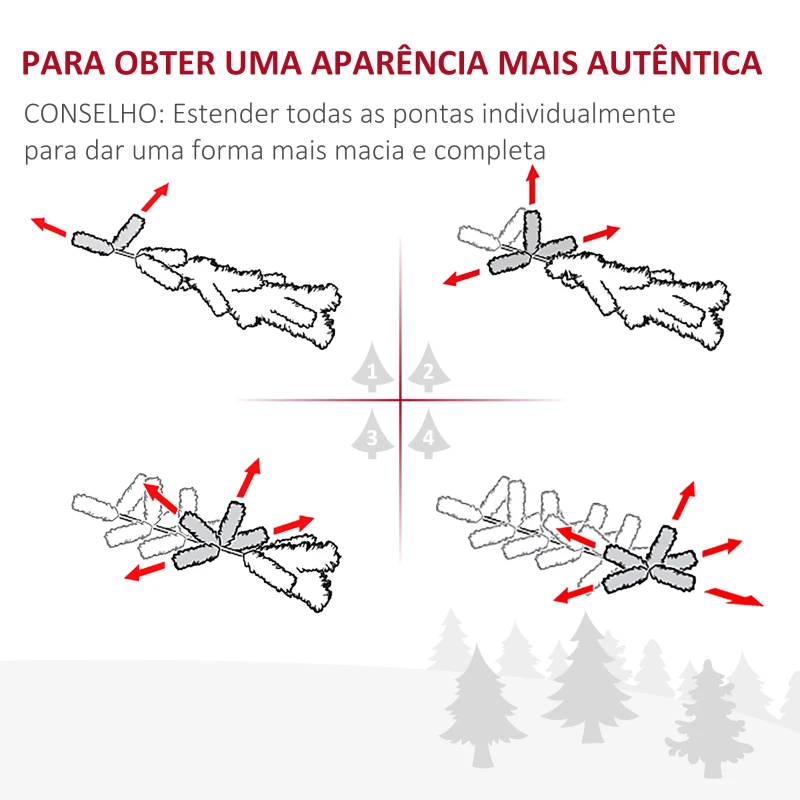 PARA OBTER UMA APARÊNCIA MAIS AUTÊNTICA

CONSELHO: Estender todas as pontas individualmente para dar uma forma mais macia e completa

1
2
3
4