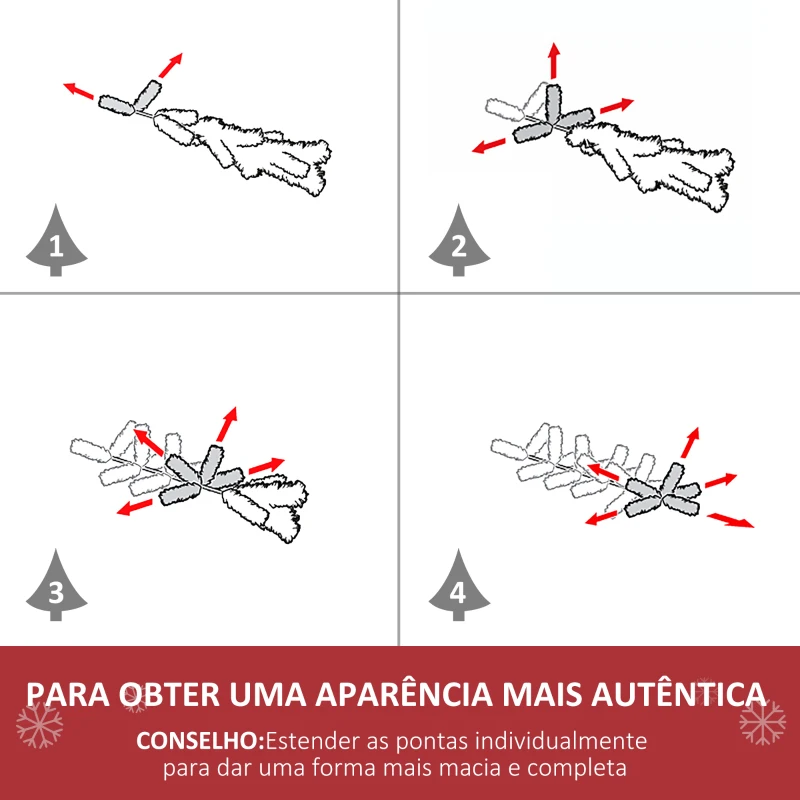 1

2

3

4

PARA OBTER UMA APARÊNCIA MAIS AUTÊNTICA

CONSELHO:Estender as pontas individualmente para dar uma forma mais macia e completa