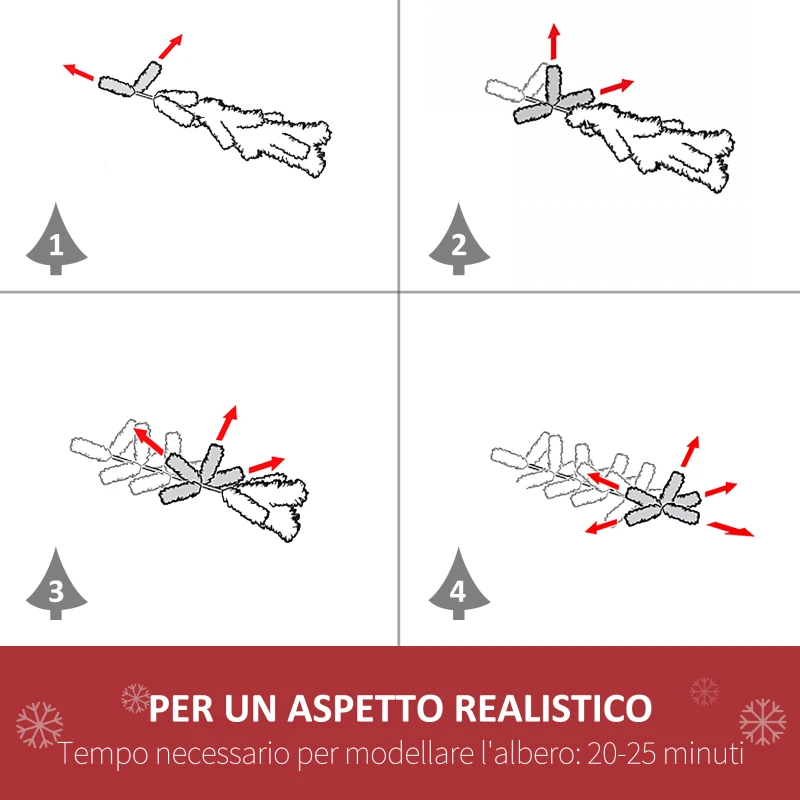 1

2

3

4

PER UN ASPETTO REALISTICO
Tempo necessario per modellare l'albero: 20-25 minuti