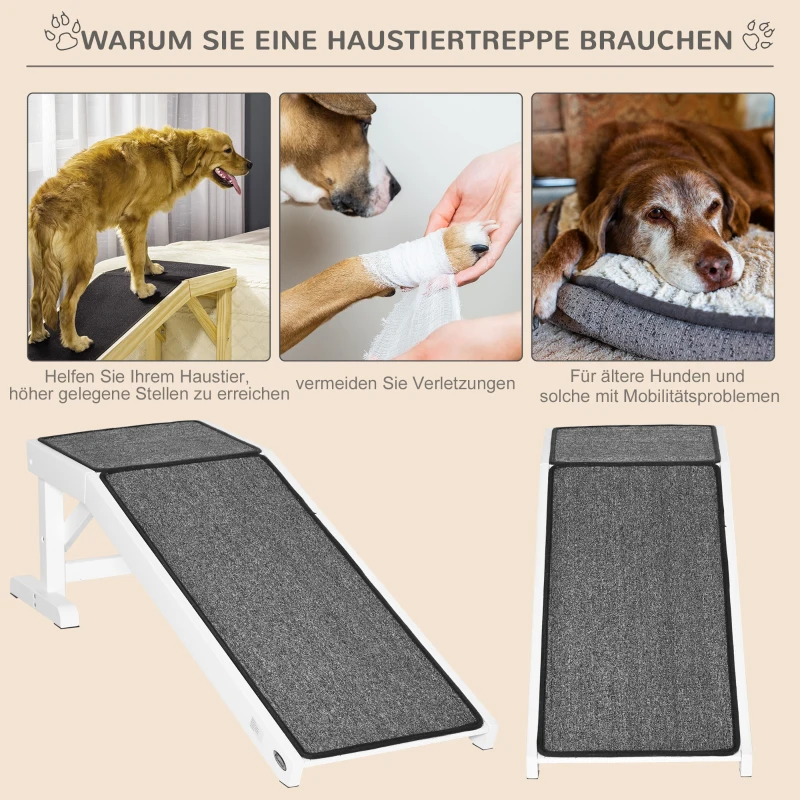 WARUM SIE EINE HAUSTIERTREPPE BRAUCHEN

Helfen Sie Ihrem Haustier, höher gelegene Stellen zu erreichen

vermeiden Sie Verletzungen

Für ältere Hunden und solche mit Mobilitätsproblemen