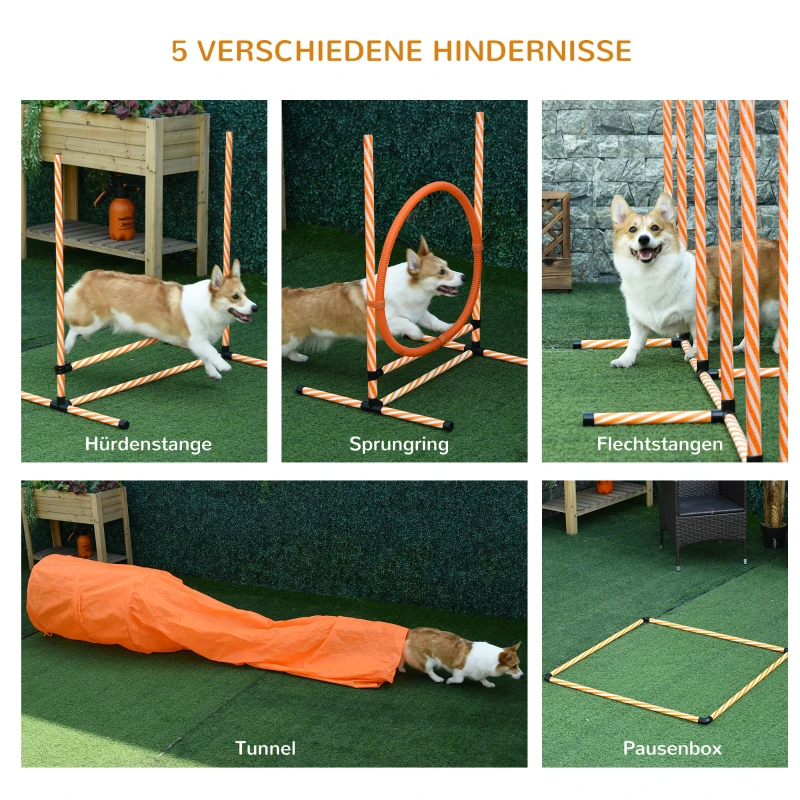 5 VERSCHIEDENE HINDERNISSE

Hürdenstange

Sprungring

Flechtstangen

Tunnel

Pausenbox