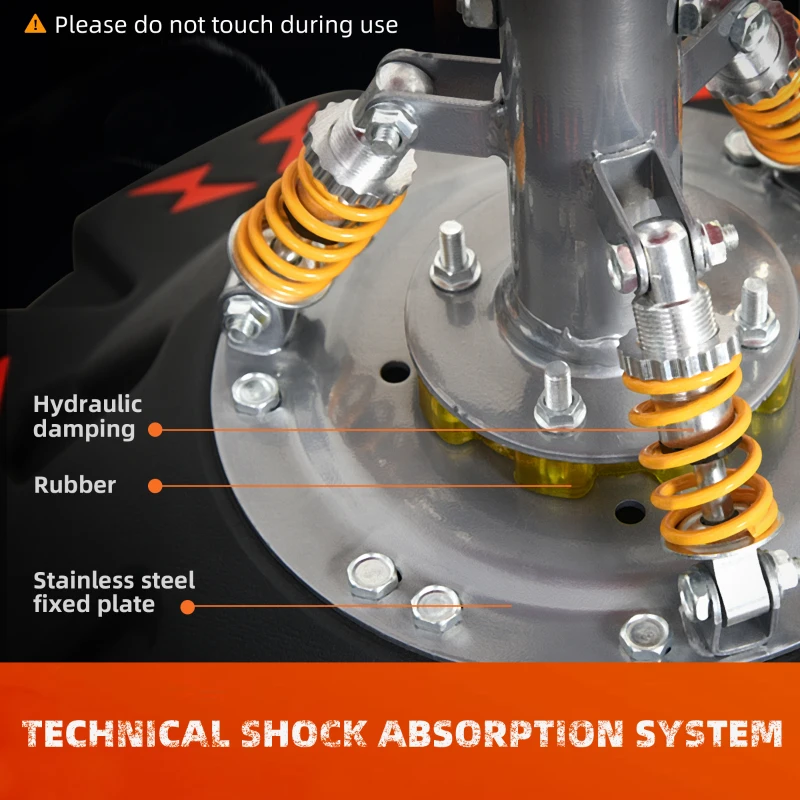 Please do not touch during use

Hydraulic damping

Rubber

Stainless steel fixed plate

TECHNICAL SHOCK ABSORPTION SYSTEM