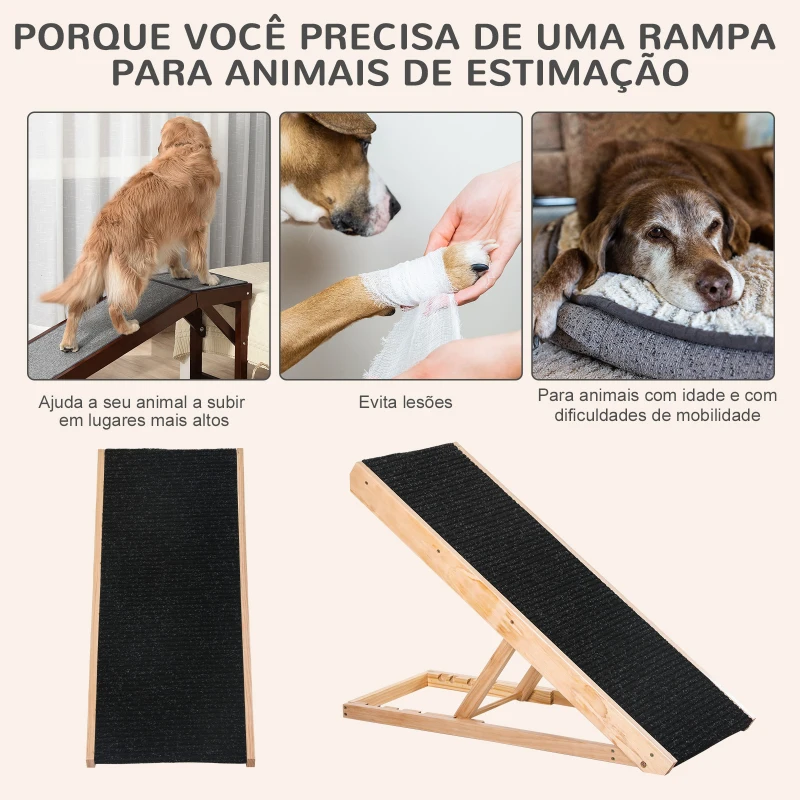 PORQUE VOCÊ PRECISA DE UMA RAMPA PARA ANIMAIS DE ESTIMAÇÃO

Ajuda a seu animal a subir em lugares mais altos

Evita lesões

Para animais com idade e com dificuldades de mobilidade