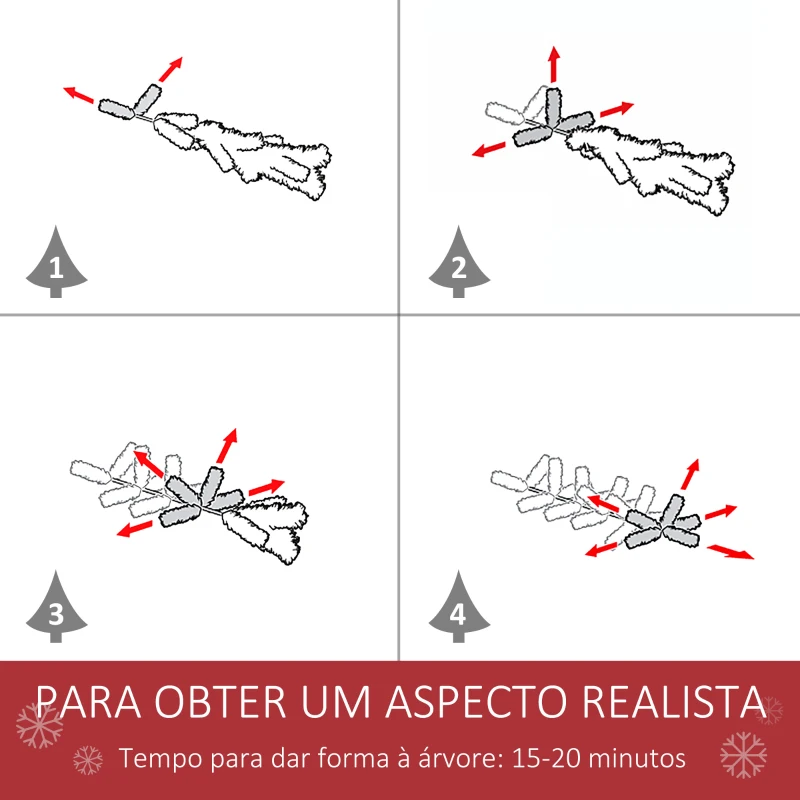 1

2

3

4

PARA OBTER UM ASPECTO REALISTA

Tempo para dar forma à árvore: 15-20 minutos