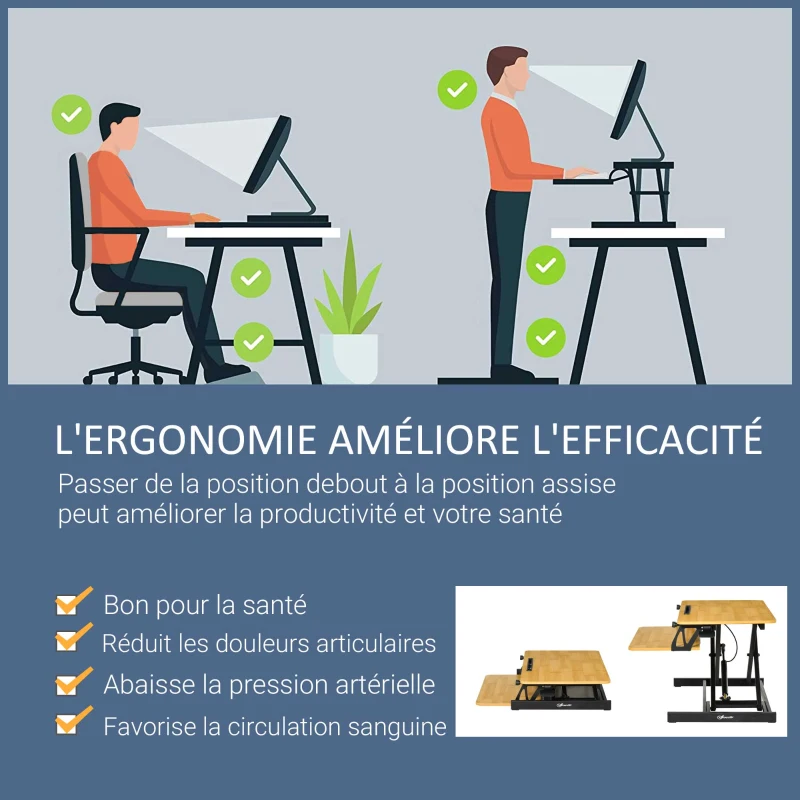 L'ERGONOMIE AMÉLIORE L'EFFICACITÉ

Passer de la position debout à la position assise peut améliorer la productivité et votre santé

Bon pour la santé

Réduit les douleurs articulaires

Abaisse la pression artérielle

Favorise la circulation sanguine