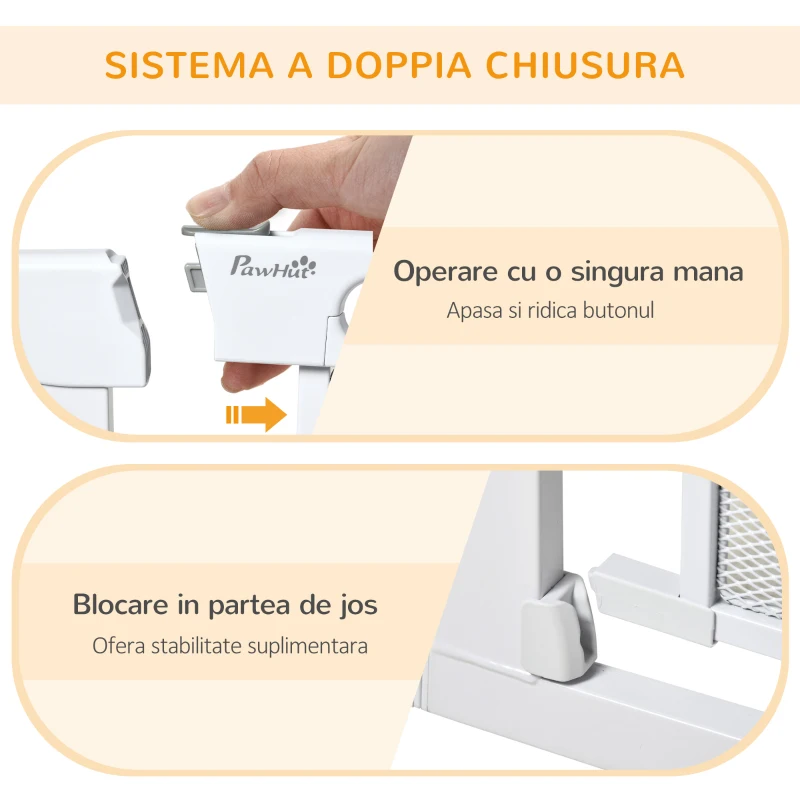 SISTEMA A DOPPIA CHIUSURA

PawHut

Operare cu o singura mana
Apasa si ridica butonul

Blocare in partea de jos
Ofera stabilitate suplimentara