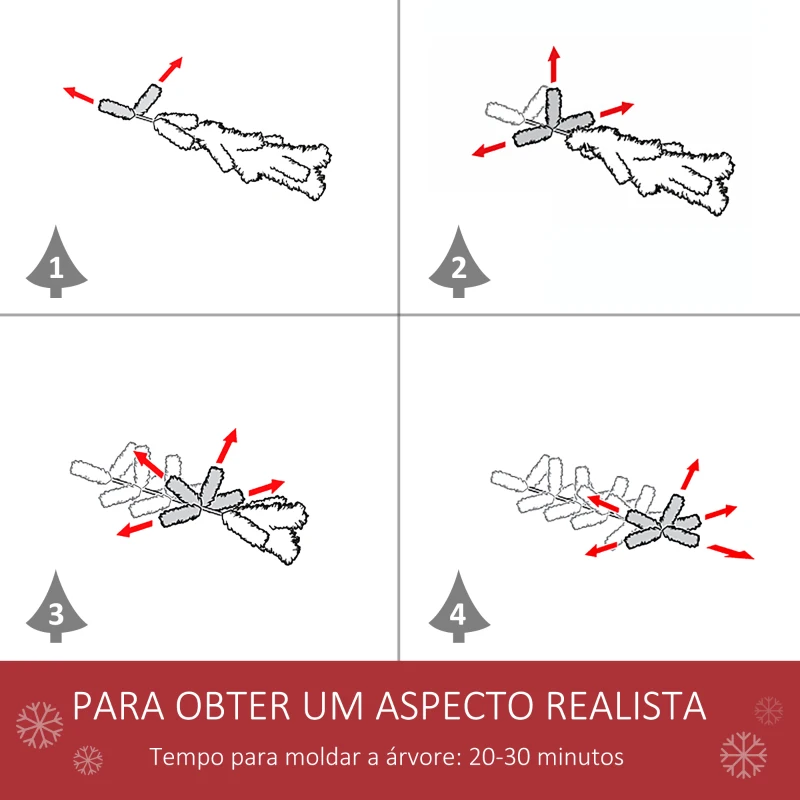 1

2

3

4

PARA OBTER UM ASPECTO REALISTA

Tempo para moldar a árvore: 20-30 minutos