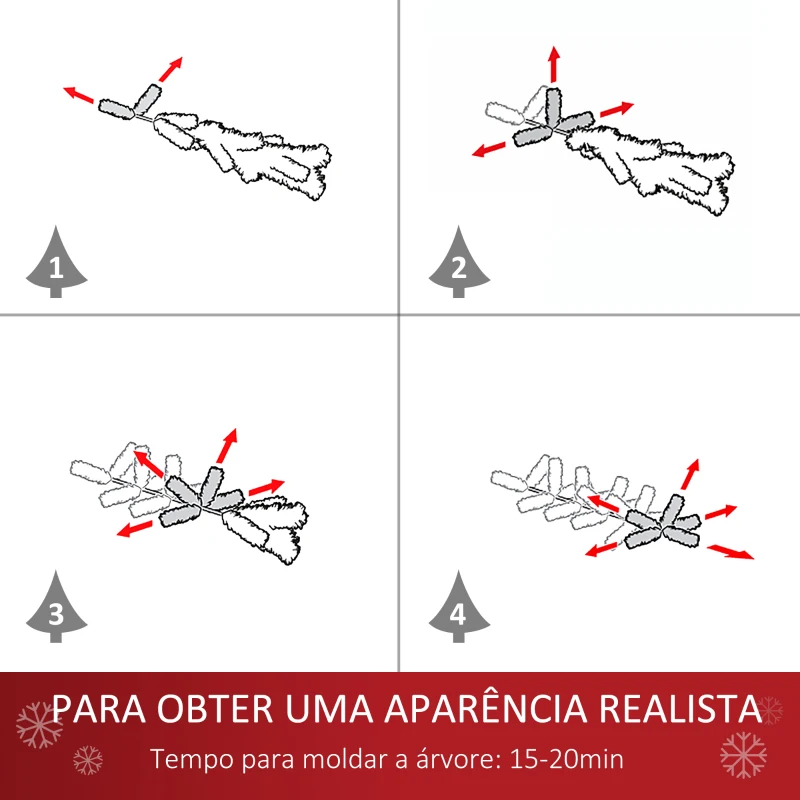 1

2

3

4

PARA OBTER UMA APARÊNCIA REALISTA
Tempo para moldar a árvore: 15-20min