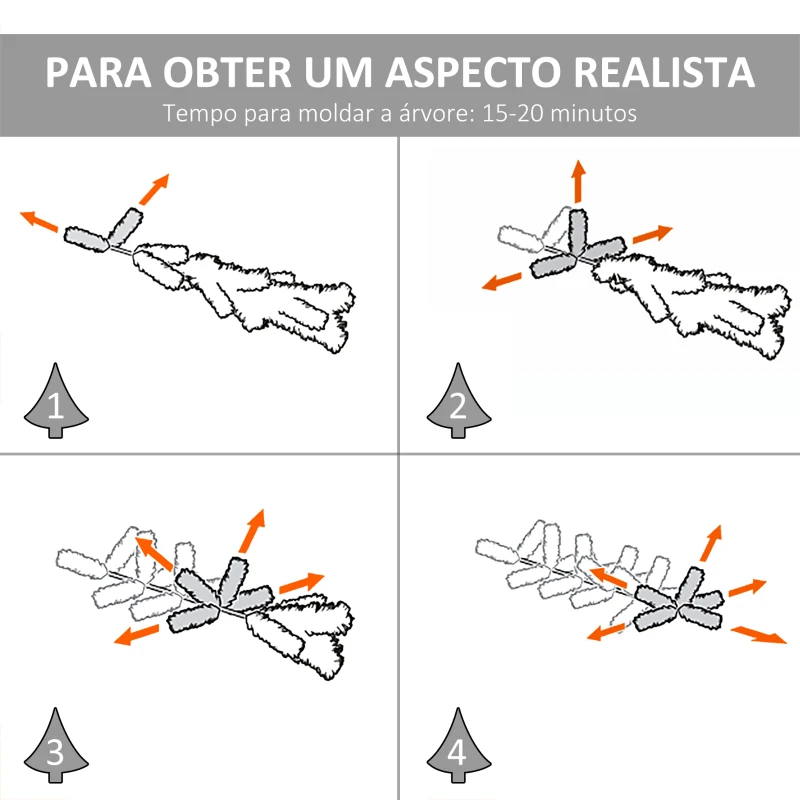 PARA OBTER UM ASPECTO REALISTA
Tempo para moldar a árvore: 15-20 minutos

1

2

3

4