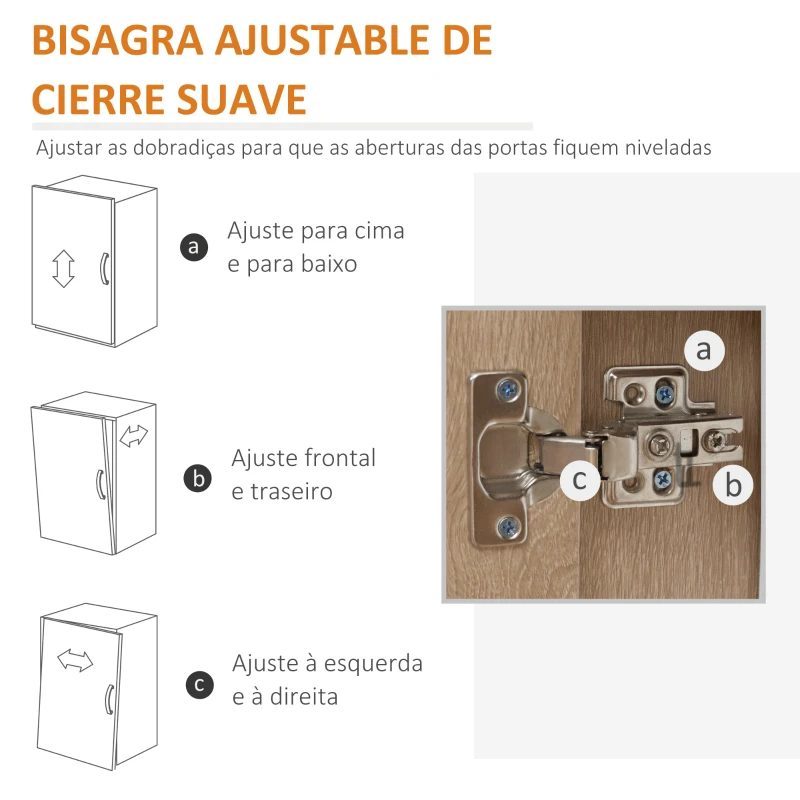 BISAGRA AJUSTABLE DE CIERRE SUAVE

Ajustar as dobradiças para que as aberturas das portas fiquem niveladas

a Ajuste para cima e para baixo

b Ajuste frontal e traseiro

c Ajuste à esquerda e à direita

a

c

b