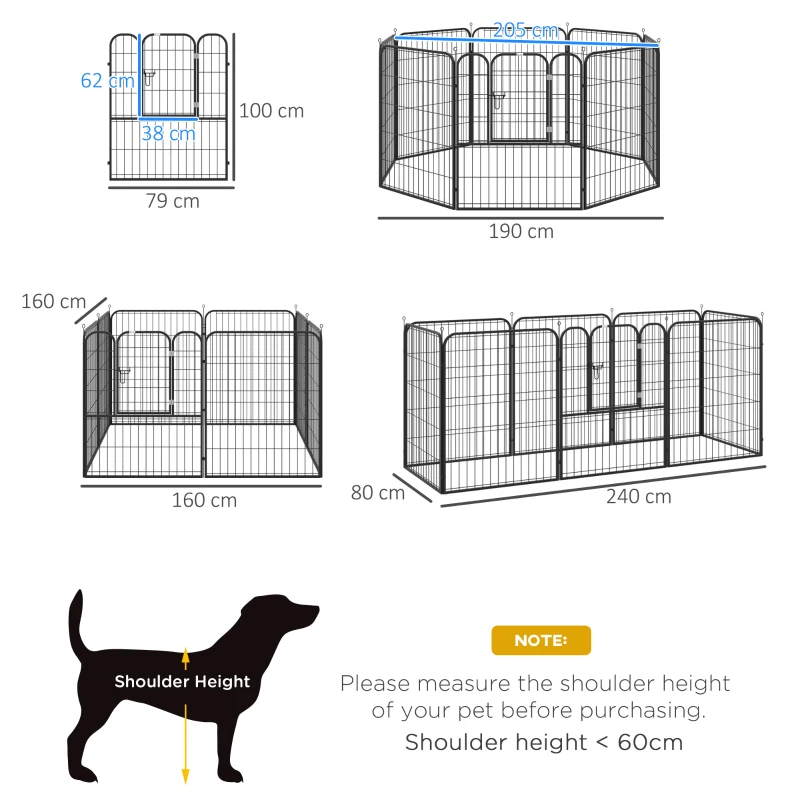 62 cm
38 cm
100 cm
79 cm

205 cm
190 cm

160 cm
160 cm

80 cm
240 cm

Shoulder Height

NOTE:

Please measure the shoulder height of your pet before purchasing.

Shoulder height < 60cm