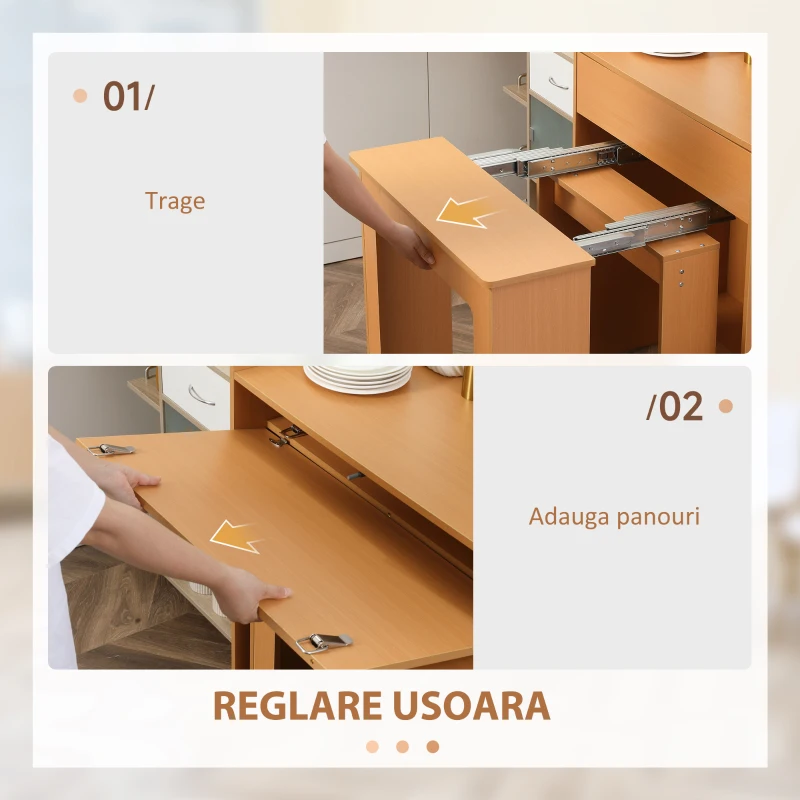 01/

Trage

/02

Adauga panouri

REGLARE USOARA