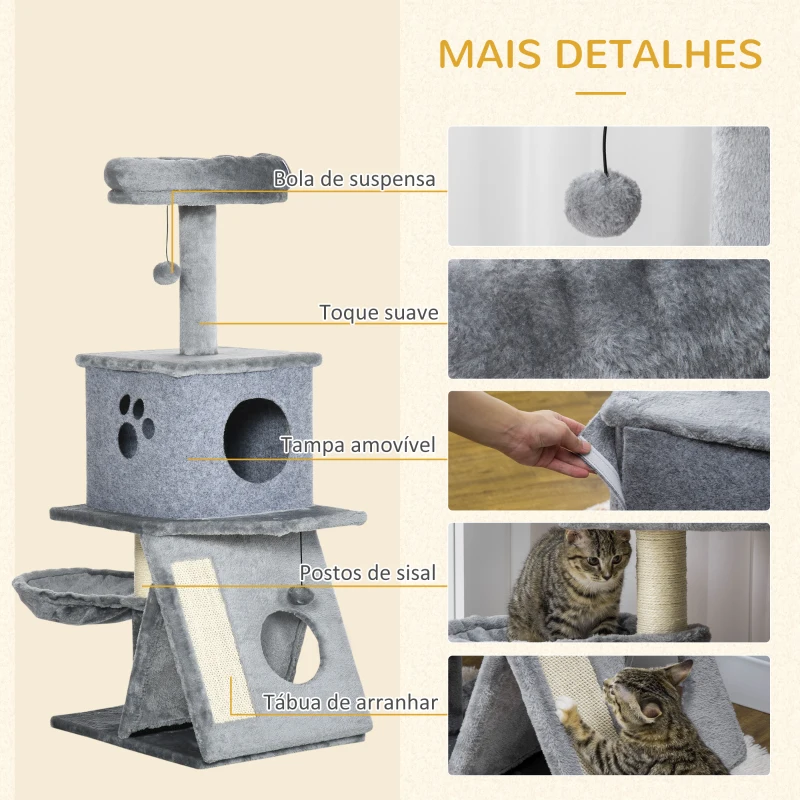 MAIS DETALHES

Bola de suspensa

Toque suave

Tampa amovível

Postos de sisal

Tábua de arranhar