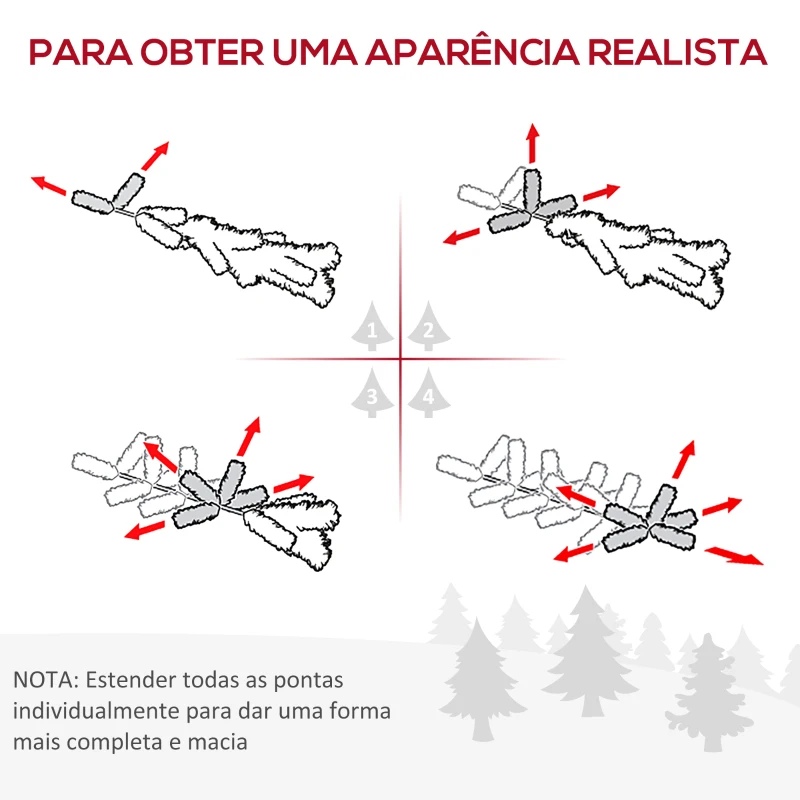 PARA OBTER UMA APARÊNCIA REALISTA

1
2
3
4

NOTA: Estender todas as pontas individualmente para dar uma forma mais completa e macia