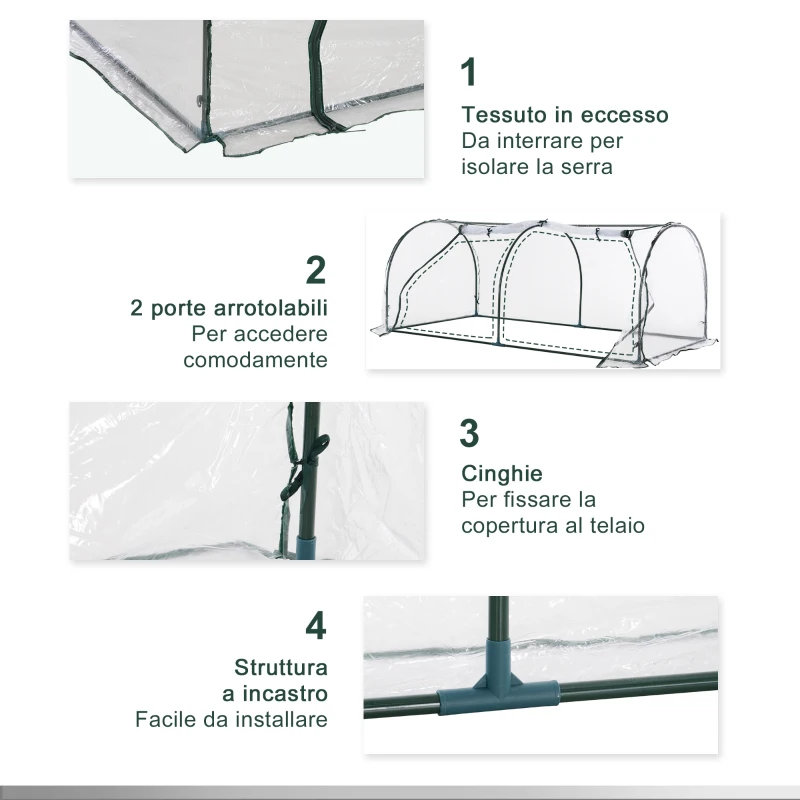 1
Tessuto in eccesso
Da interrare per isolare la serra

2
2 porte arrotolabili
Per accedere comodamente

3
Cinghie
Per fissare la copertura al telaio

4
Struttura a incastro
Facile da installare