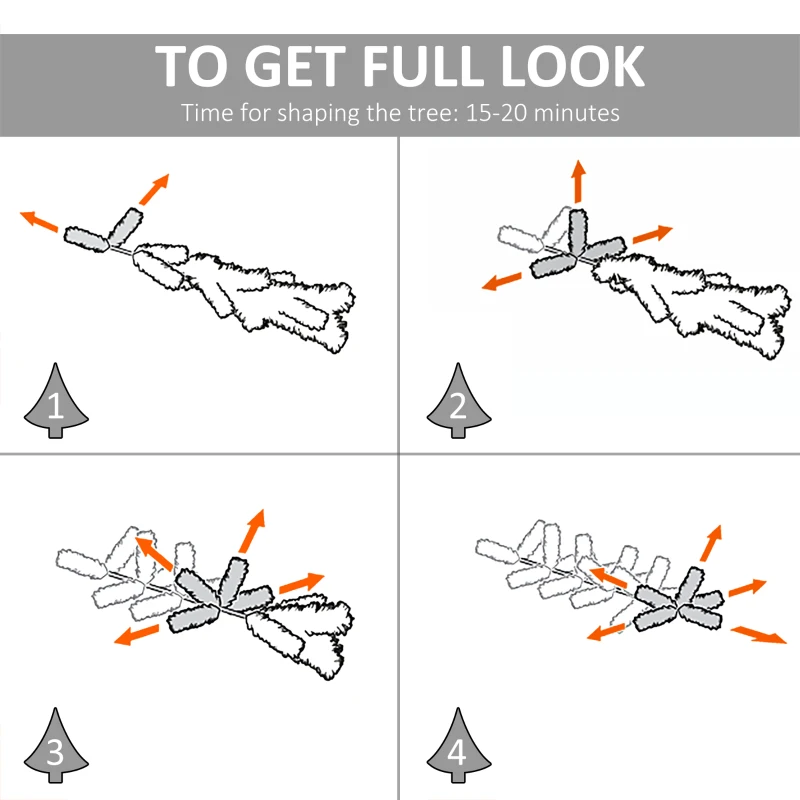 TO GET FULL LOOK

Time for shaping the tree: 15-20 minutes

1

2

3

4