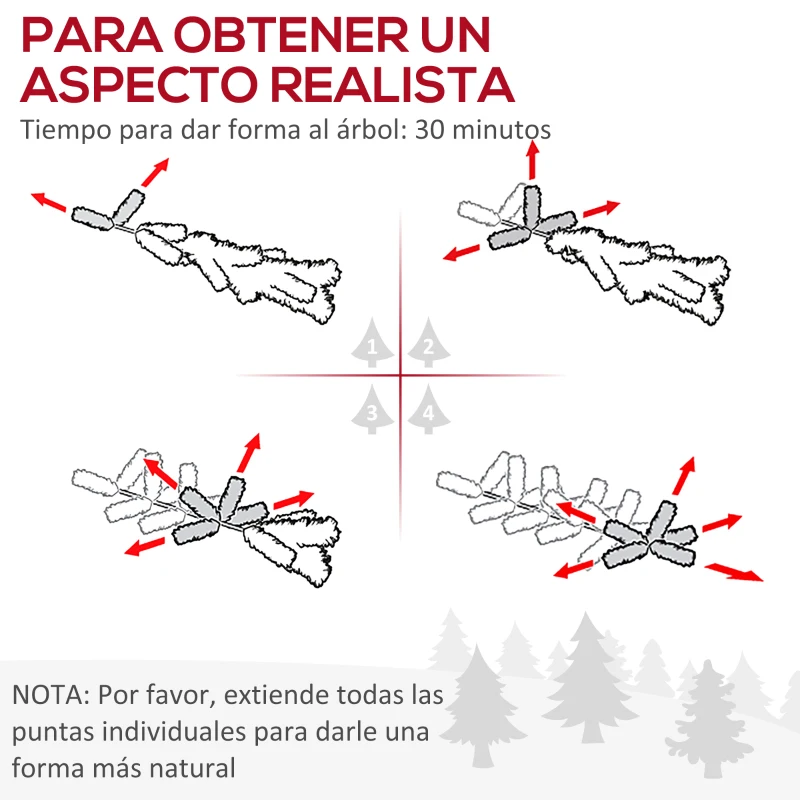 PARA OBTENER UN ASPECTO REALISTA

Tiempo para dar forma al árbol: 30 minutos

1 2 3 4

NOTA: Por favor, extiende todas las puntas individuales para darle una forma más natural