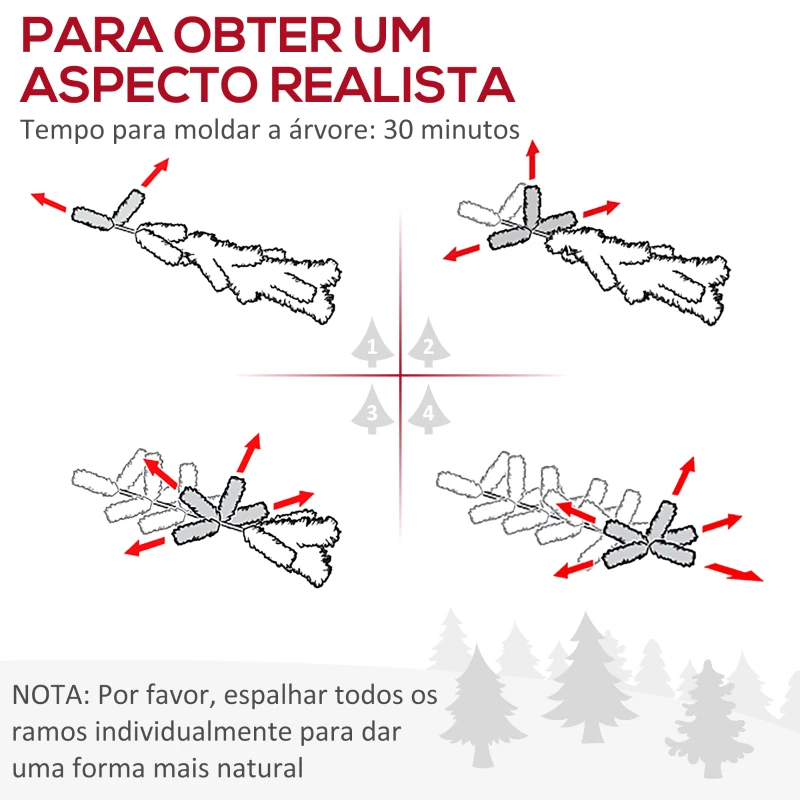 PARA OBTER UM ASPECTO REALISTA
Tempo para moldar a árvore: 30 minutos

1 2
3 4

NOTA: Por favor, espalhar todos os ramos individualmente para dar uma forma mais natural