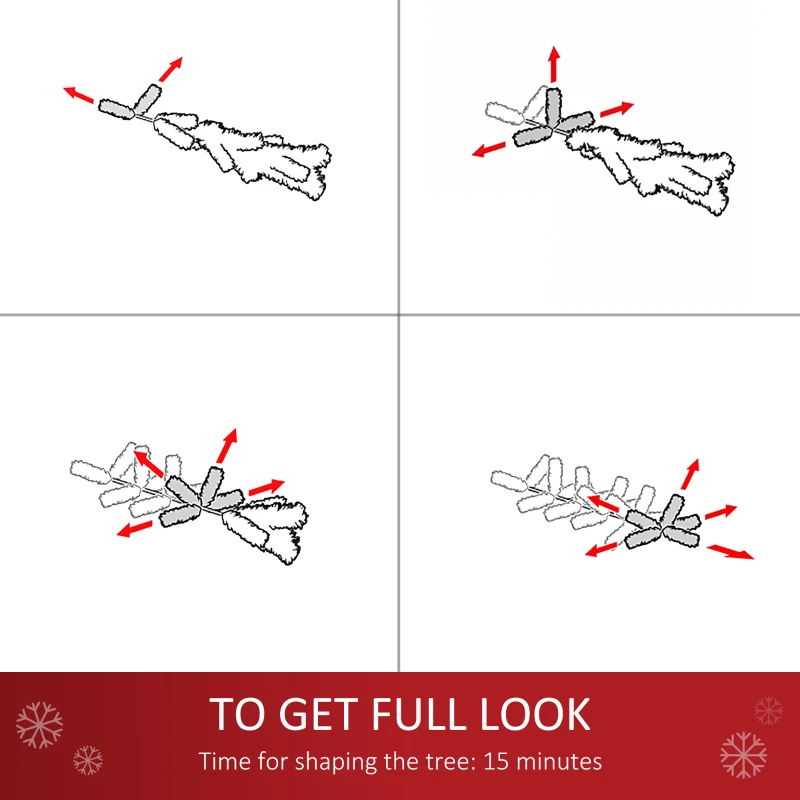 TO GET FULL LOOK
Time for shaping the tree: 15 minutes