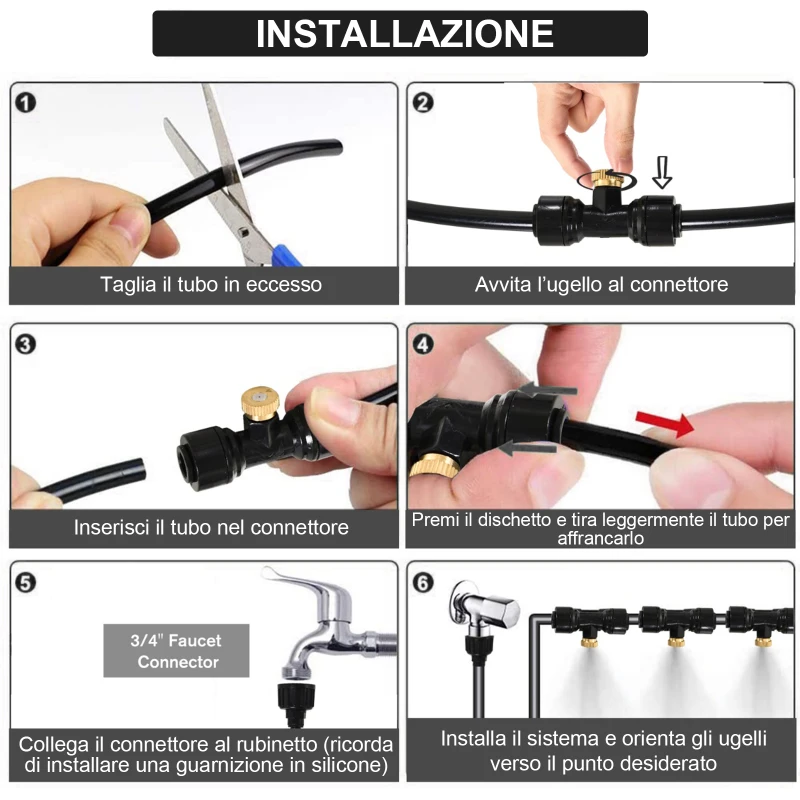 INSTALLAZIONE

1
Taglia il tubo in eccesso

2
Avvita l'ugello al connettore

3
Inserisci il tubo nel connettore

4
Premi il dischetto e tira leggermente il tubo per affrancarlo

5
3/4" Faucet Connector
Collega il connettore al rubinetto (ricorda di installare una guarnizione in silicone)

6
Installa il sistema e orienta gli ugelli verso il punto desiderato