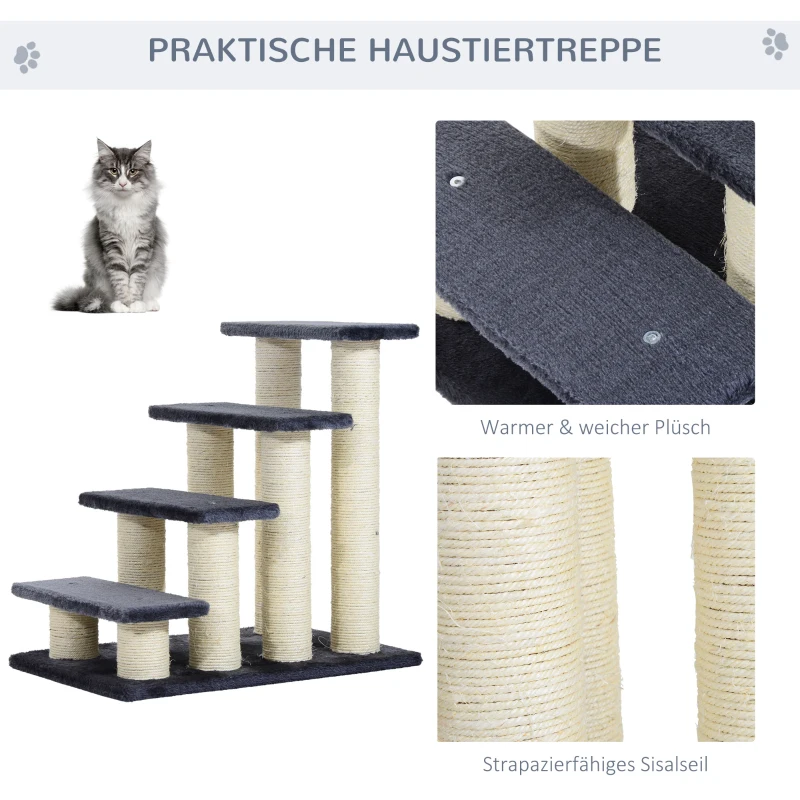 PRAKTISCHE HAUSTIERTREPPE

Warmer & weicher Plüsch

Strapazierfähiges Sisalseil