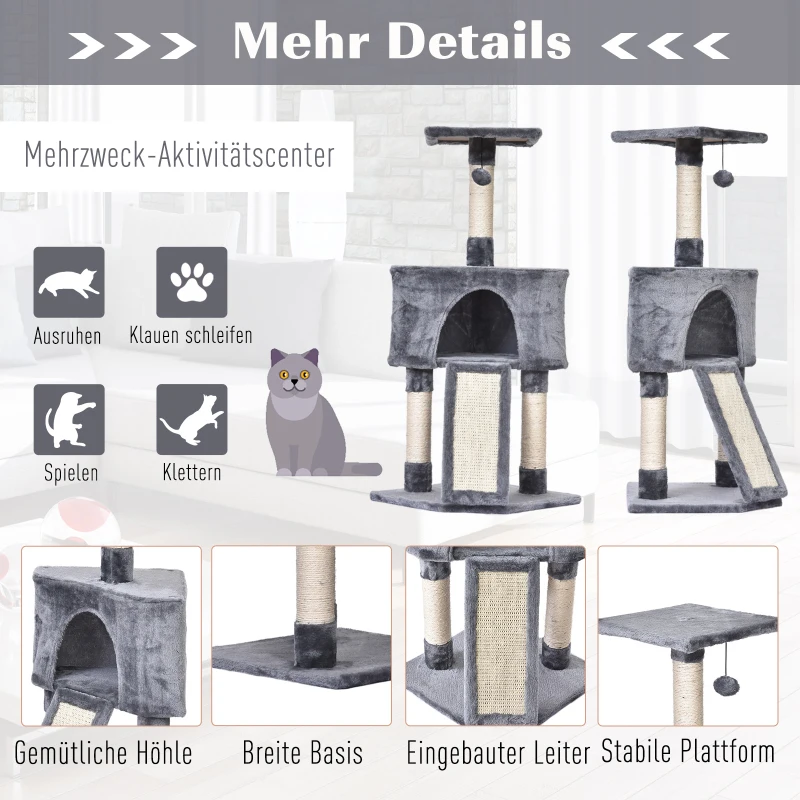 >>> Mehr Details <<<

Mehrzweck-Aktivitätscenter

Ausruhen

Klauen schleifen

Spielen

Klettern

Gemütliche Höhle

Breite Basis

Eingebauter Leiter

Stabile Plattform