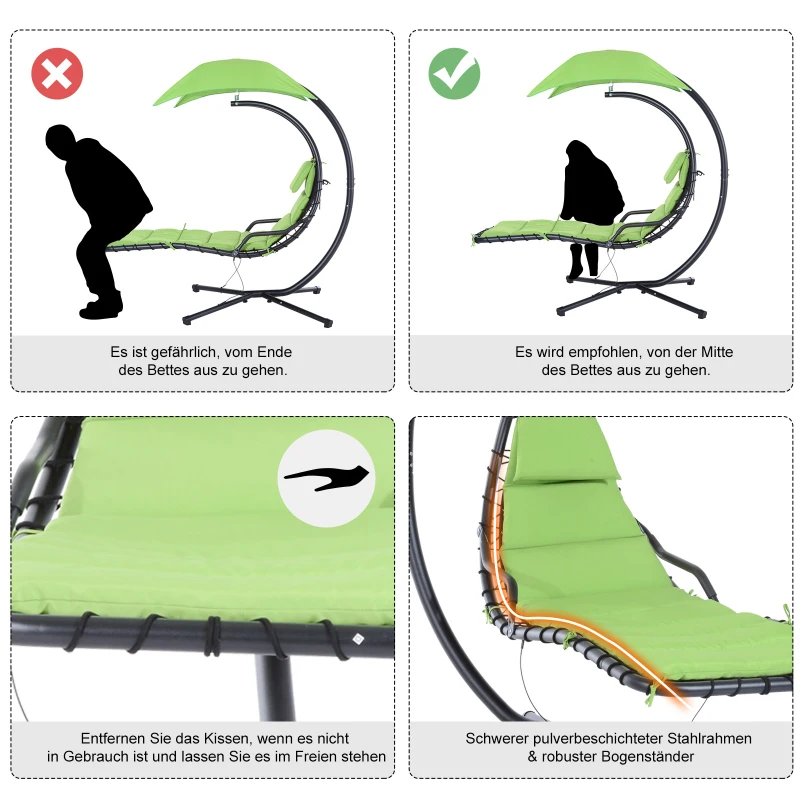 Es ist gefährlich, vom Ende des Bettes aus zu gehen.

Es wird empfohlen, von der Mitte des Bettes aus zu gehen.

Entfernen Sie das Kissen, wenn es nicht in Gebrauch ist und lassen Sie es im Freien stehen

Schwerer pulverbeschichteter Stahlrahmen & robuster Bogenständer