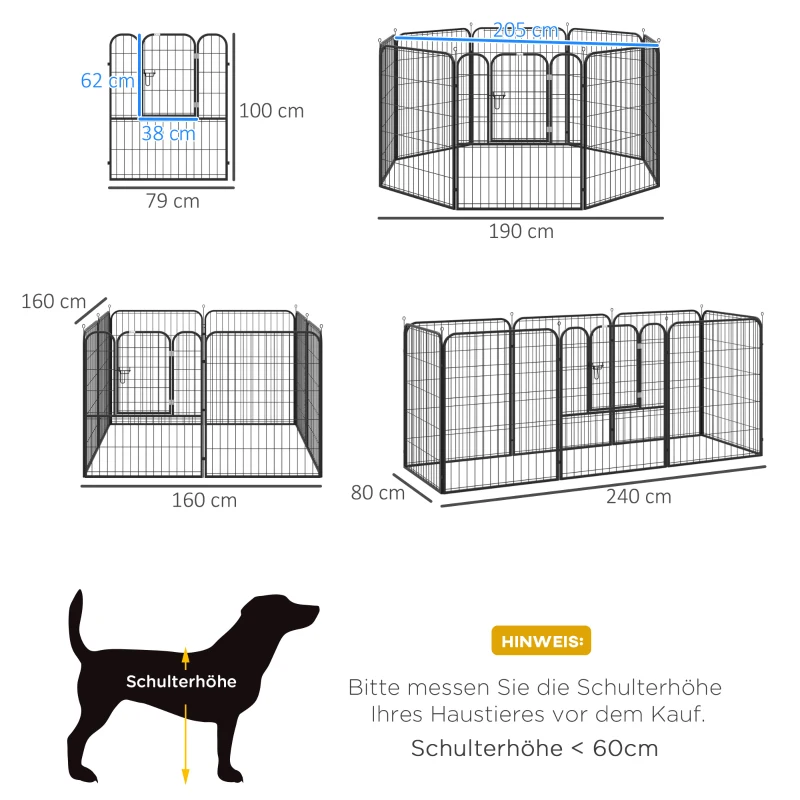 62 cm
38 cm
100 cm
79 cm

205 cm
190 cm

160 cm
160 cm

80 cm
240 cm

Schulterhöhe

HINWEIS:

Bitte messen Sie die Schulterhöhe Ihres Haustieres vor dem Kauf.

Schulterhöhe < 60cm