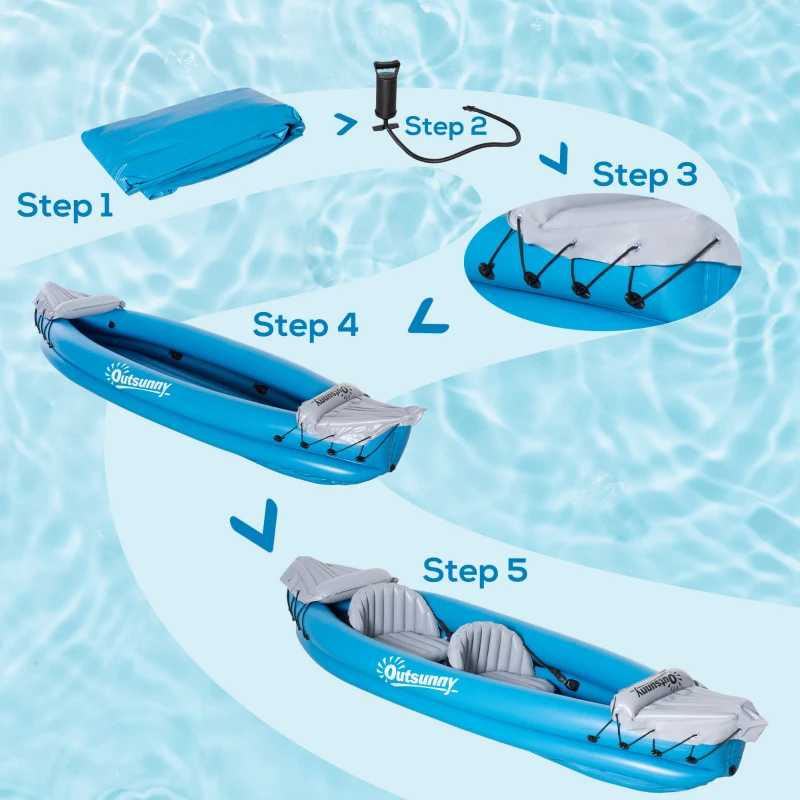 Step 1

Step 2

Step 3

Step 4

Outsunny

Outsunny

Step 5

Outsunny

Outsunny