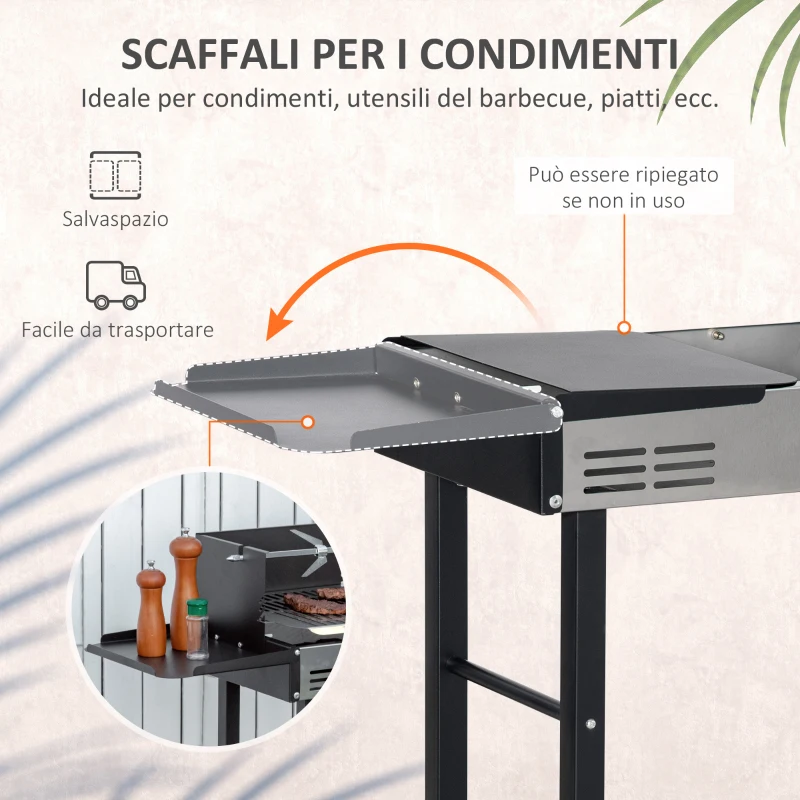 SCAFFALI PER I CONDIMENTI

Ideale per condimenti, utensili del barbecue, piatti, ecc.

Salvaspazio

Facile da trasportare

Può essere ripiegato se non in uso