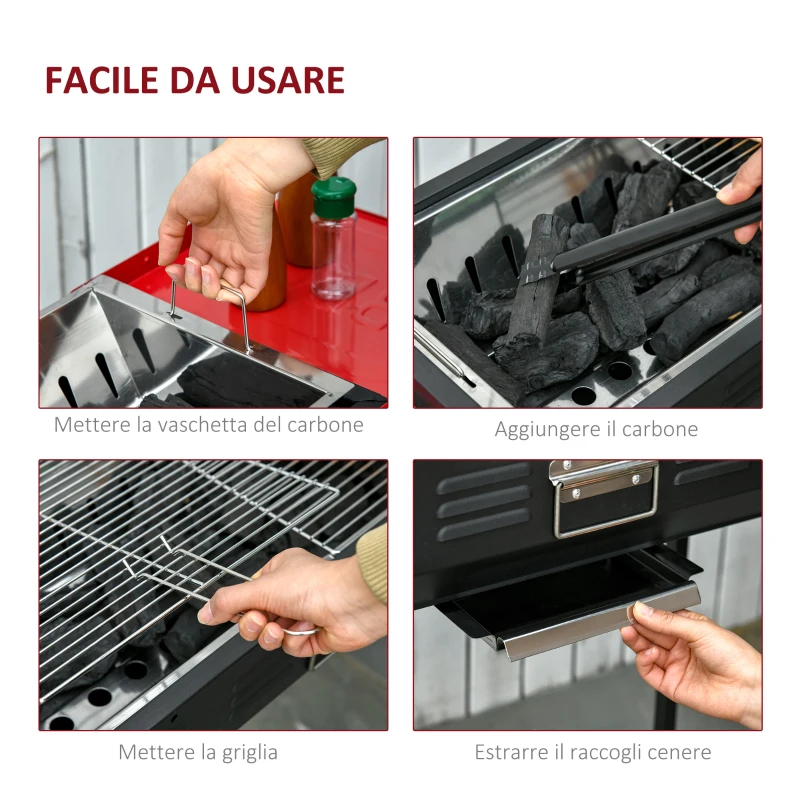 FACILE DA USARE

Mettere la vaschetta del carbone

Aggiungere il carbone

Mettere la griglia

Estrarre il raccogli cenere