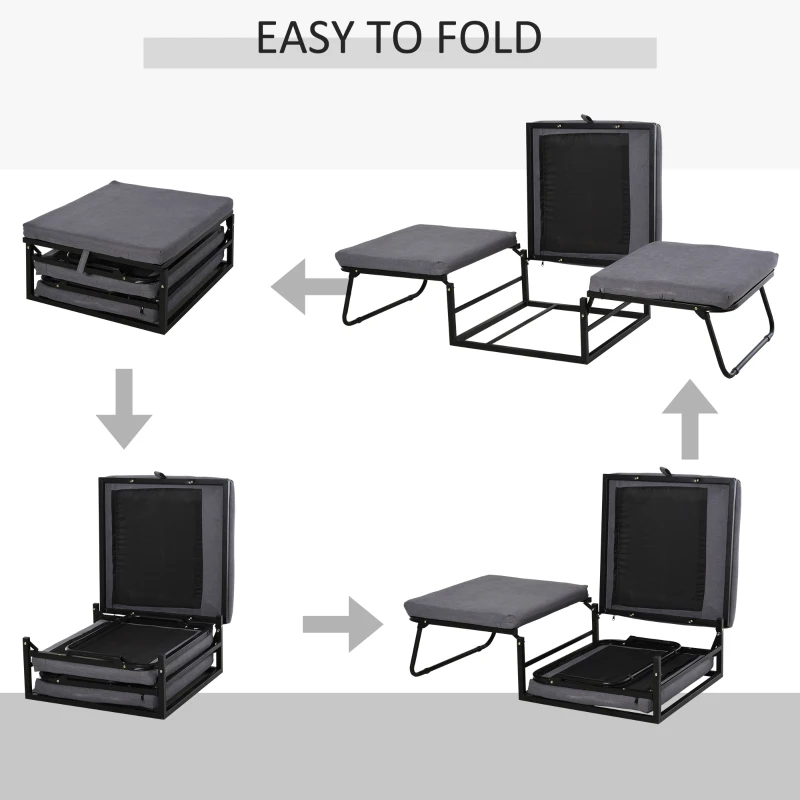 EASY TO FOLD