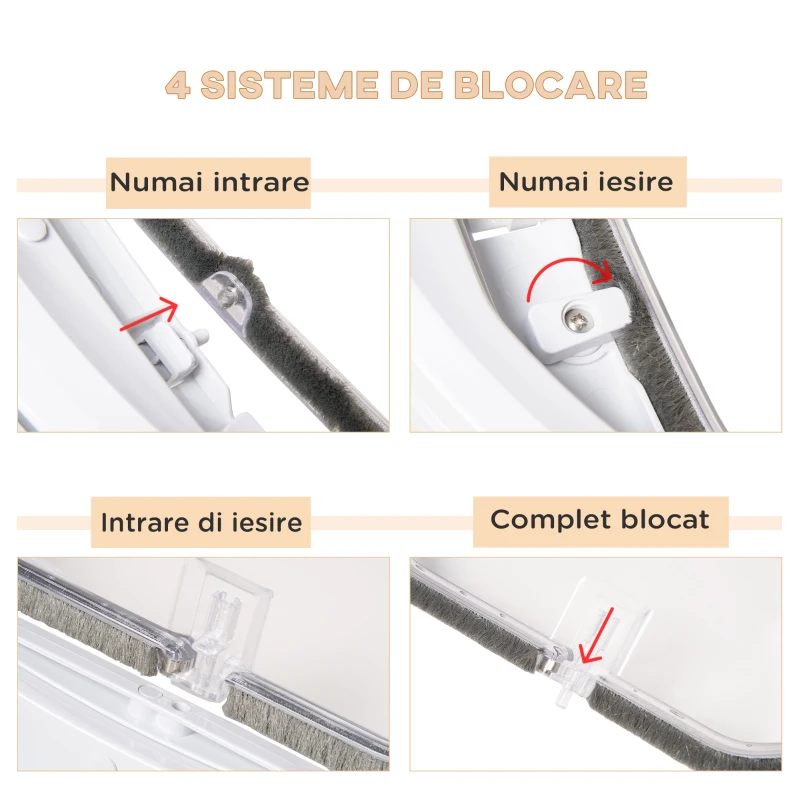 4 SISTEME DE BLOCARE

Numai intrare

Numai iesire

Intrare di iesire

Complet blocat