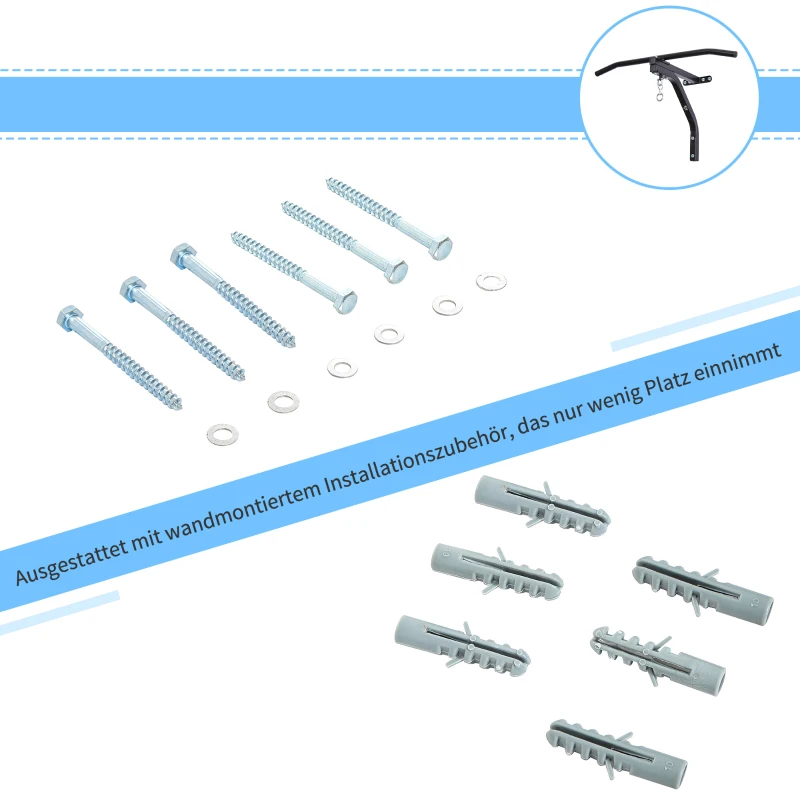 Ausgestattet mit wandmontiertem Installationszubehör, das nur wenig Platz einnimmt