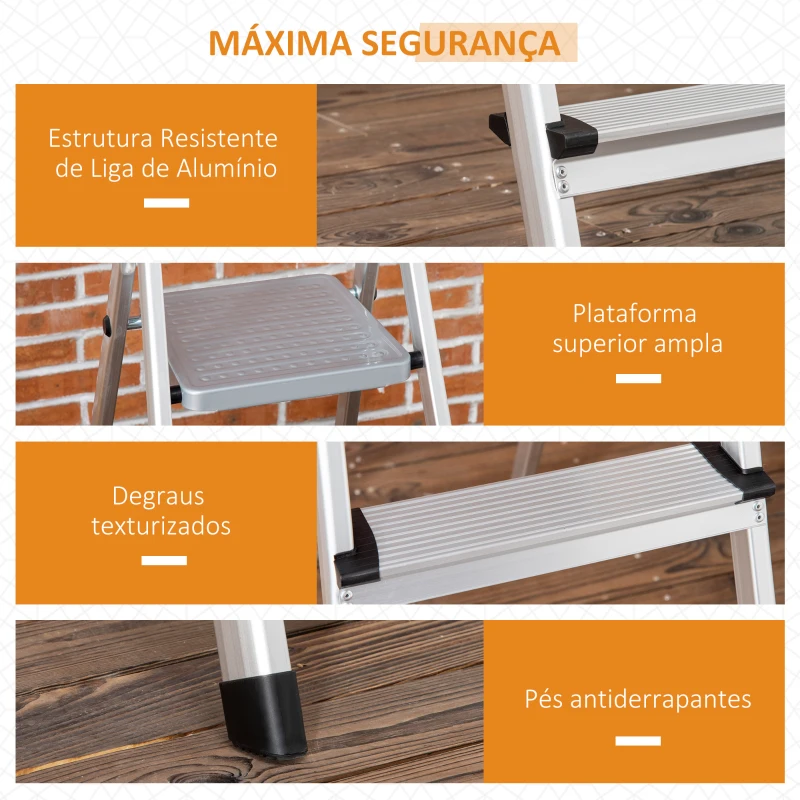 MÁXIMA SEGURANÇA

Estrutura Resistente de Liga de Alumínio

Plataforma superior ampla

Degraus texturizados

Pés antiderrapantes